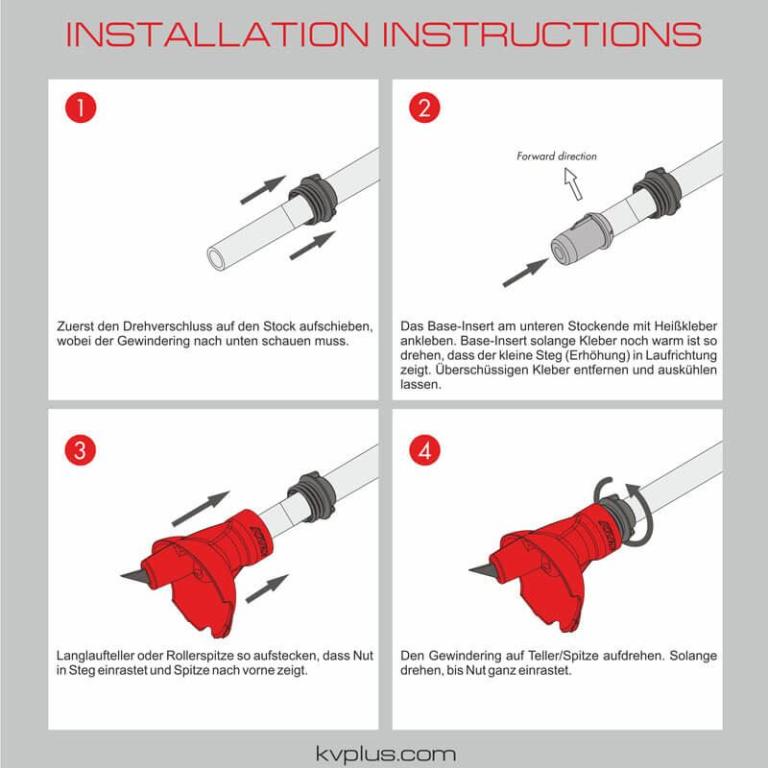 INSTALLATION INSTRUCTIONS

1

Zuerst den Drehverschluss auf den Stock aufschieben, wobei der Gewindering nach unten schauen muss.

2

Forward direction

Das Base-Insert am unteren Stockende mit Heißkleber ankleben. Base-Insert solange Kleber noch warm ist so drehen, dass der kleine Steg (Erhöhung) in Laufrichtung zeigt. Überschüssigen Kleber entfernen und auskühlen lassen.

3

Langlaufteller oder Rollerspitze so aufstecken, dass Nut in Steg einrastet und Spitze nach vorne zeigt.

4

Den Gewindering auf Teller/Spitze aufdrehen. Solange drehen, bis Nut ganz einrastet.

kvplus.com